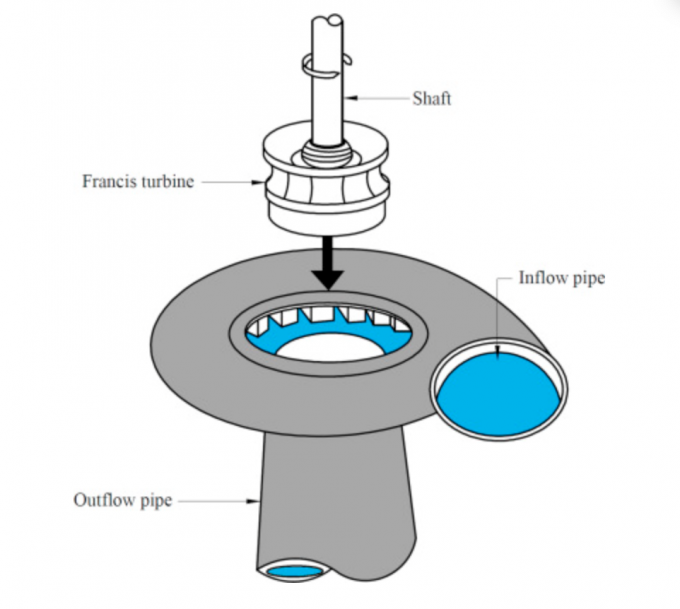 Shaft

Francis turbine

Inflow pipe

Outflow pipe